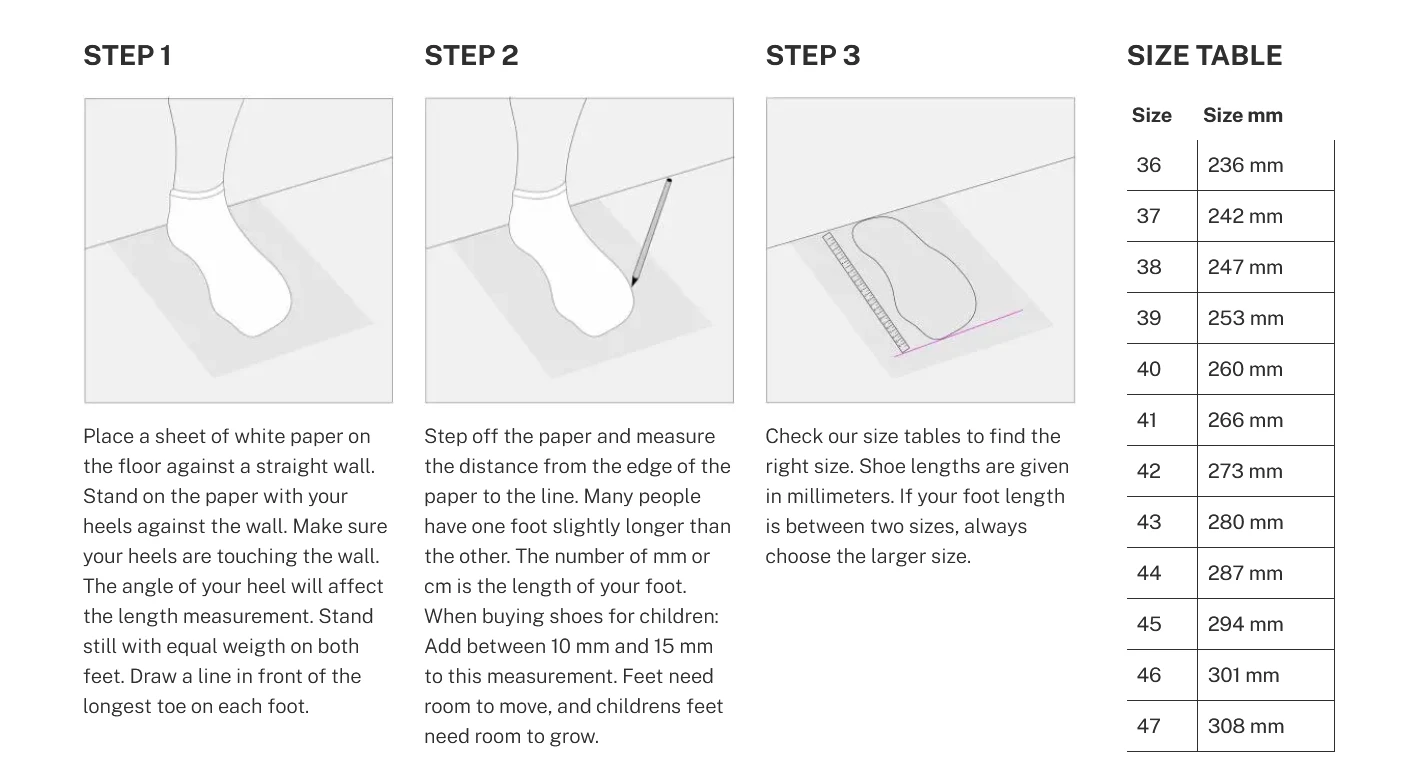 STEP 1

Place a sheet of white paper on the floor against a straight wall. Stand on the paper with your heels against the wall. Make sure your heels are touching the wall. The angle of your heel will affect the length measurement. Stand still with equal weigth on both feet. Draw a line in front of the longest toe on each foot.

STEP 2

Step off the paper and measure the distance from the edge of the paper to the line. Many people have one foot slightly longer than the other. The number of mm or cm is the length of your foot. When buying shoes for children: Add between 10 mm and 15 mm to this measurement. Feet need room to move, and childrens feet need room to grow.

STEP 3

Check our size tables to find the right size. Shoe lengths are given in millimeters. If your foot length is between two sizes, always choose the larger size.

SIZE TABLE

| Size | Size mm |
|---|---|
| 36 | 236 mm |
| 37 | 242 mm |
| 38 | 247 mm |
| 39 | 253 mm |
| 40 | 260 mm |
| 41 | 266 mm |
| 42 | 273 mm |
| 43 | 280 mm |
| 44 | 287 mm |
| 45 | 294 mm |
| 46 | 301 mm |
| 47 | 308 mm |