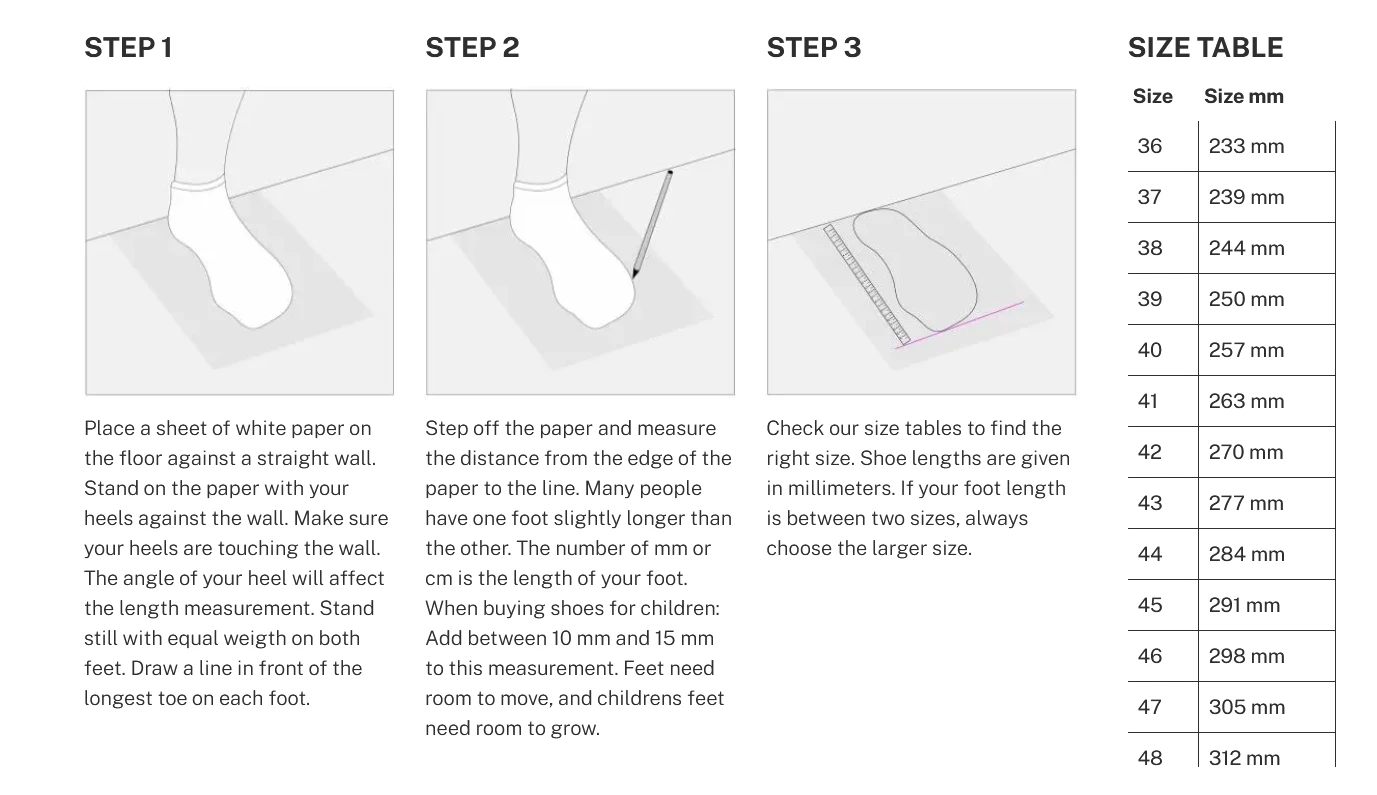 STEP 1

Place a sheet of white paper on the floor against a straight wall. Stand on the paper with your heels against the wall. Make sure your heels are touching the wall. The angle of your heel will affect the length measurement. Stand still with equal weigth on both feet. Draw a line in front of the longest toe on each foot.

STEP 2

Step off the paper and measure the distance from the edge of the paper to the line. Many people have one foot slightly longer than the other. The number of mm or cm is the length of your foot. When buying shoes for children: Add between 10 mm and 15 mm to this measurement. Feet need room to move, and childrens feet need room to grow.

STEP 3

Check our size tables to find the right size. Shoe lengths are given in millimeters. If your foot length is between two sizes, always choose the larger size.

SIZE TABLE

| Size | Size mm |
|---|---|
| 36 | 233 mm |
| 37 | 239 mm |
| 38 | 244 mm |
| 39 | 250 mm |
| 40 | 257 mm |
| 41 | 263 mm |
| 42 | 270 mm |
| 43 | 277 mm |
| 44 | 284 mm |
| 45 | 291 mm |
| 46 | 298 mm |
| 47 | 305 mm |
| 48 | 312 mm |